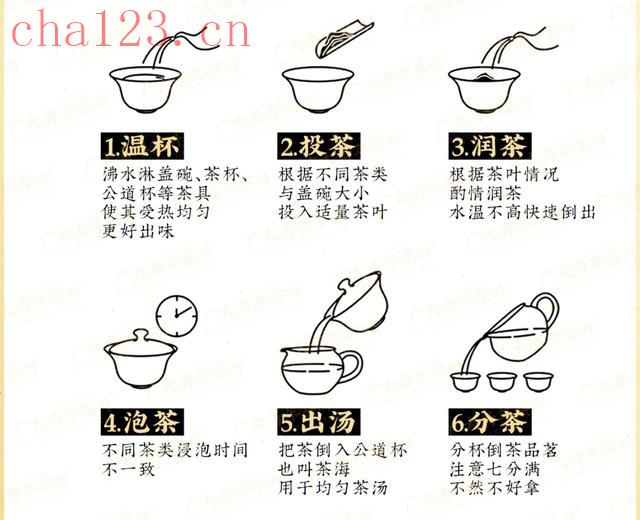 cha123.cn

1.温杯
沸水淋盖碗、茶杯、公道杯等茶具
使其受热均匀
更好出味

2.投茶
根据不同茶类
与盖碗大小
投入适量茶叶

3.润茶
根据茶叶情况
酌情润茶
水温不高快速倒出

4.泡茶
不同茶类浸泡时间
不一致

5.出汤
把茶倒入公道杯
也叫茶海
用于均匀茶汤

6.分茶
分杯倒茶品茗
注意七分满
不然不好拿