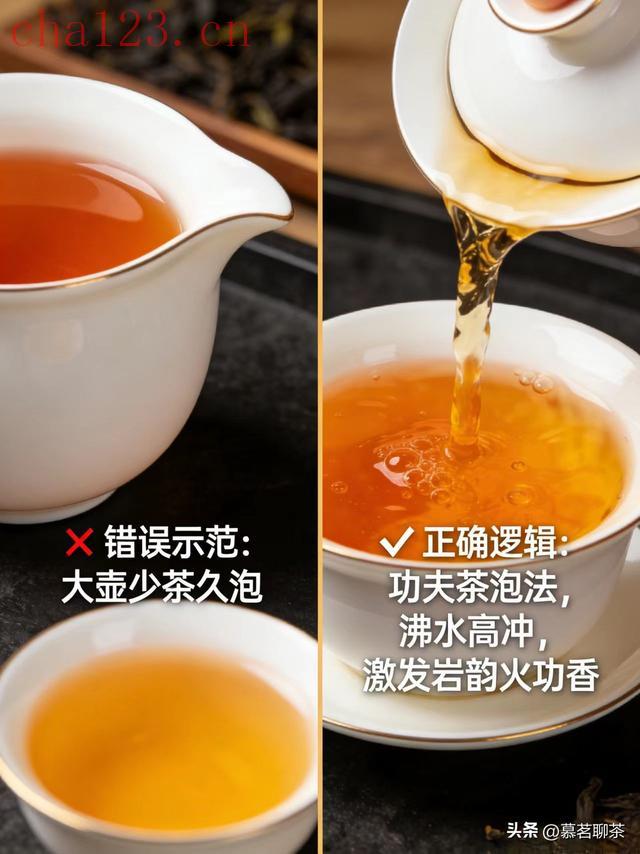 cha123.cn

✕ 错误示范:
大壶少茶久泡

✓ 正确逻辑:
功夫茶泡法,
沸水高冲,
激发岩韵火功香

头条 @慕茗聊茶