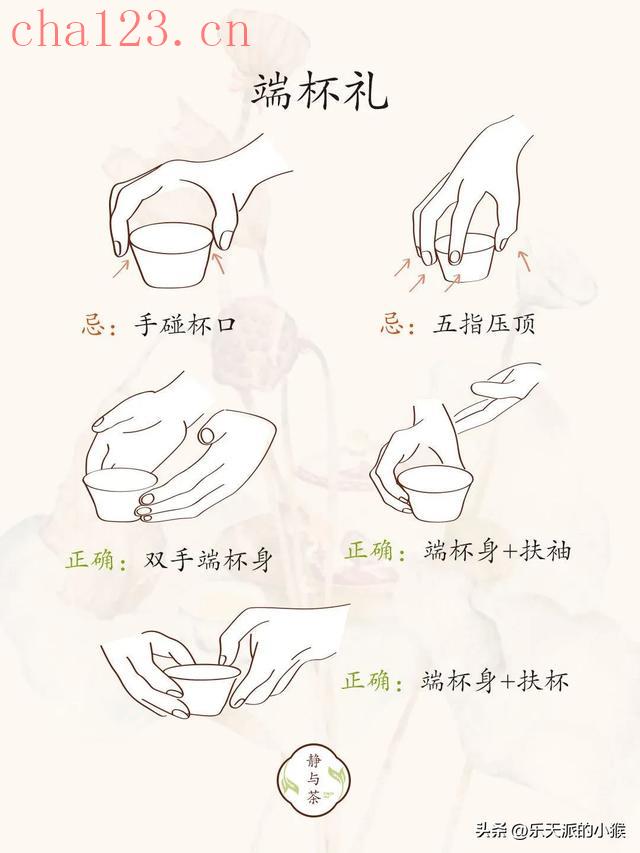 cha123.cn

端杯礼

忌：手碰杯口

忌：五指压顶

正确：双手端杯身

正确：端杯身+扶袖

正确：端杯身+扶杯

静与茶

头条 @乐天派的小猴