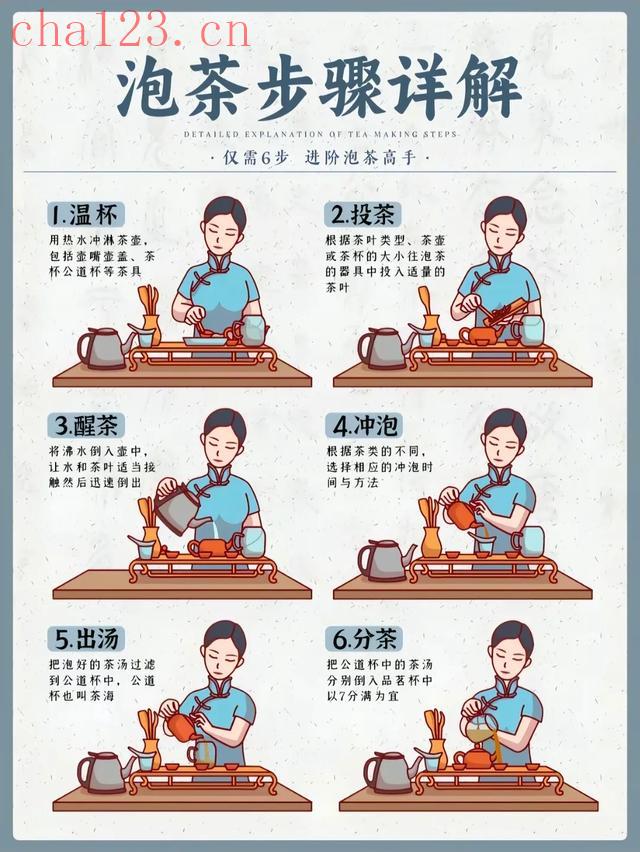 cha123.cn

泡茶步骤详解

DETAILED EXPLANATION OF TEA MAKING STEPS

·仅需6步 进阶泡茶高手·

1.温杯
用热水冲淋茶壶，包括壶嘴壶盖、茶杯公道杯等茶具

2.投茶
根据茶叶类型、茶壶或茶杯的大小往泡茶的器具中投入适量的茶叶

3.醒茶
将沸水倒入壶中，让水和茶叶适当接触然后迅速倒出

4.冲泡
根据茶类的不同，选择相应的冲泡时间与方法

5.出汤
把泡好的茶汤过滤到公道杯中，公道杯也叫茶海

6.分茶
把公道杯中的茶汤分别倒入品茗杯中以7分满为宜