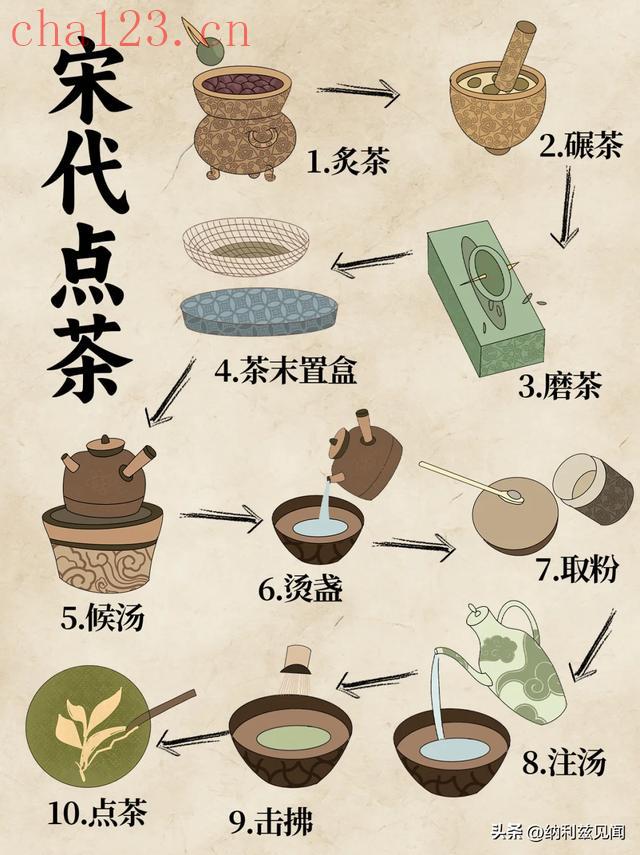 cha123.cn

宋代点茶

1.炙茶

2.碾茶

3.磨茶

4.茶末置盒

5.候汤

6.烫盏

7.取粉

8.注汤

9.击拂

10.点茶

头条 @纳利兹见闻