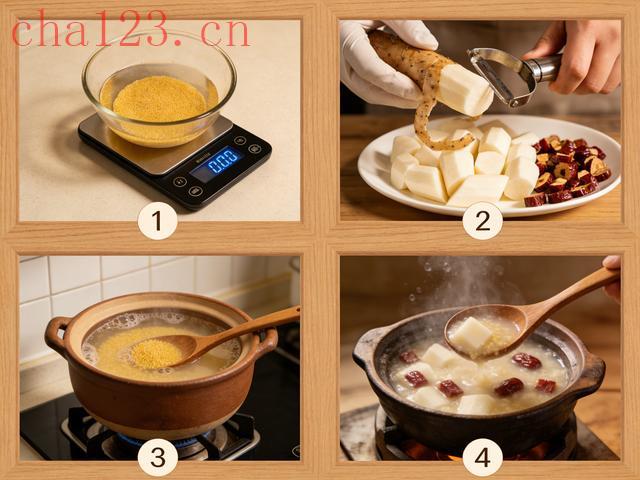 cha123.cn

0.00

1

2

3

4