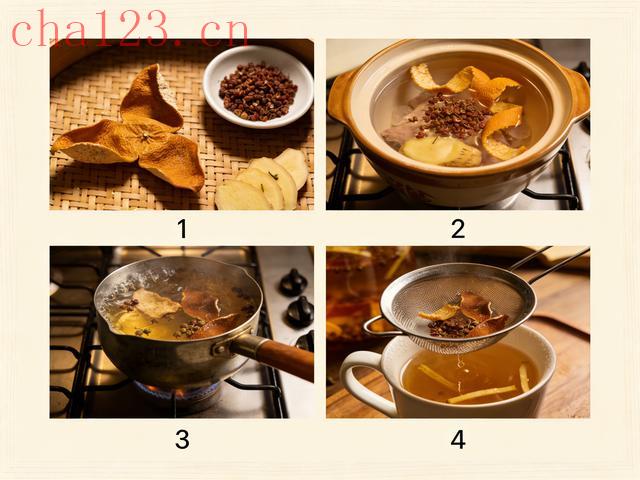 cha123.cn

1

2

3

4